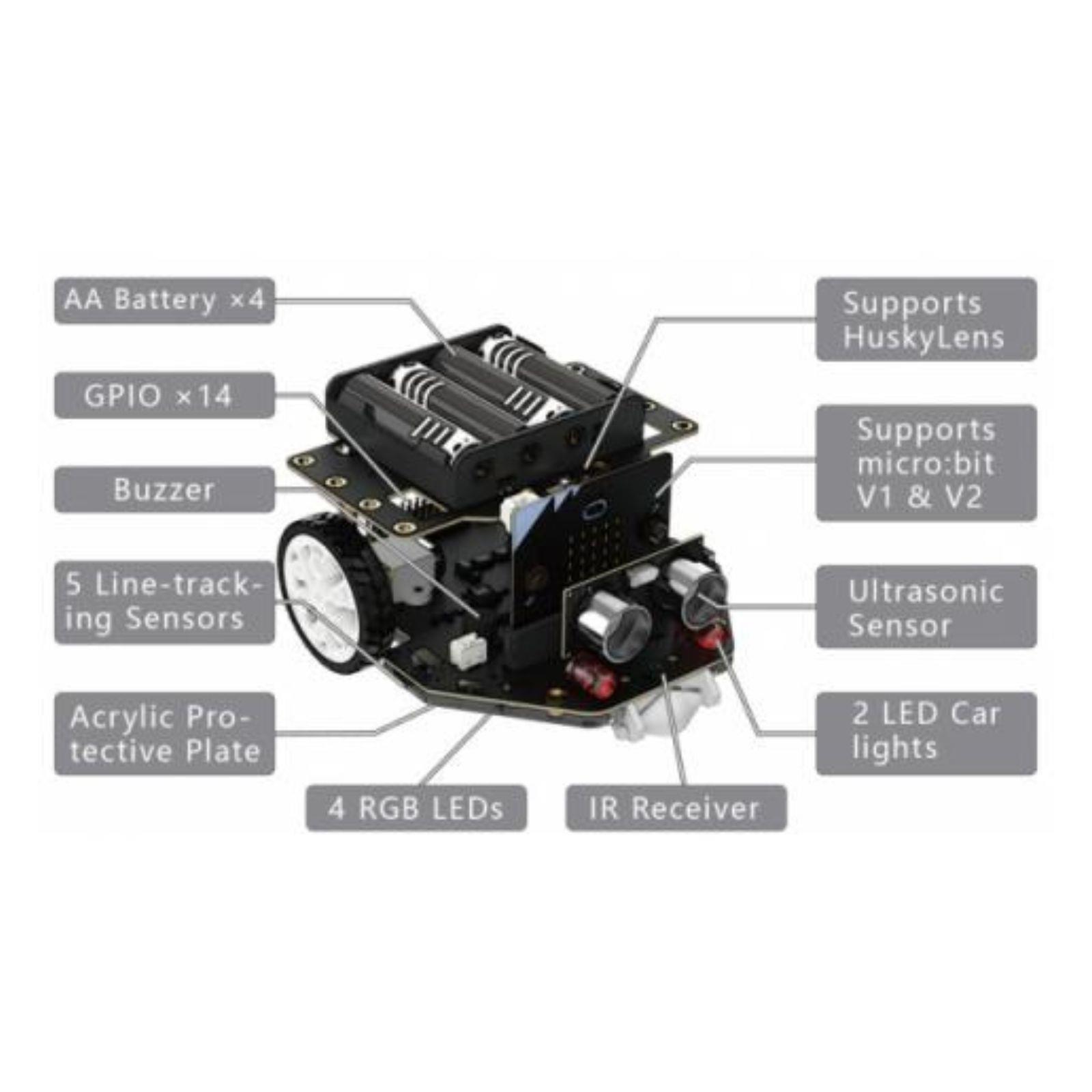 AA Battery ×4

GPIO ×14

Buzzer

5 Line-tracking Sensors

Acrylic Protective Plate

4 RGB LEDs

IR Receiver

Supports HuskyLens

Supports micro:bit V1 & V2

Ultrasonic Sensor

2 LED Car lights